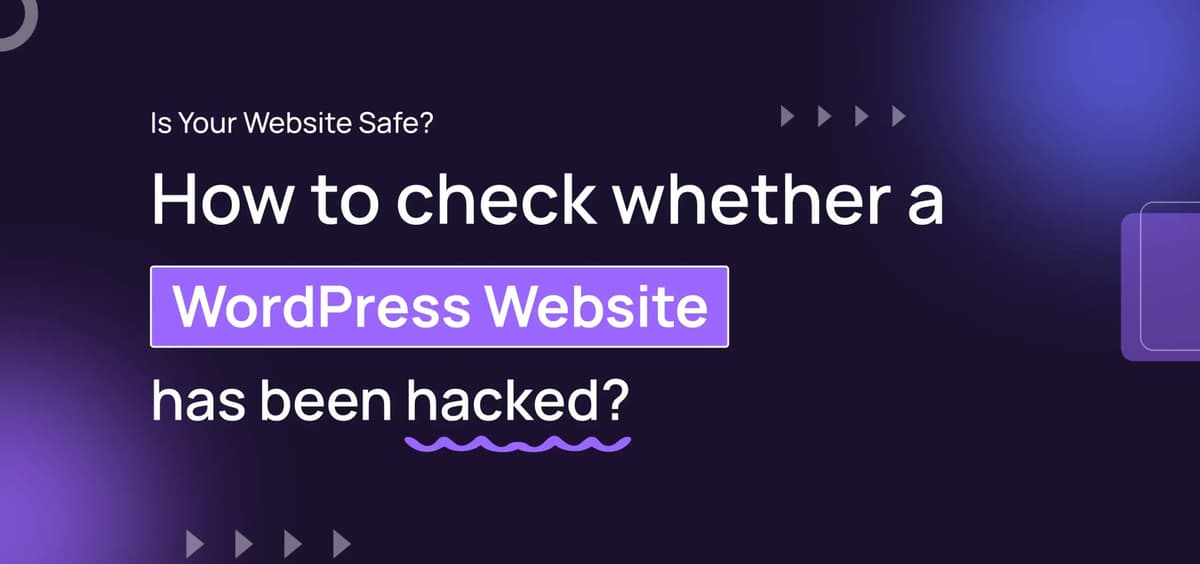 Is Your Website Safe?

How to check whether a WordPress Website has been hacked?