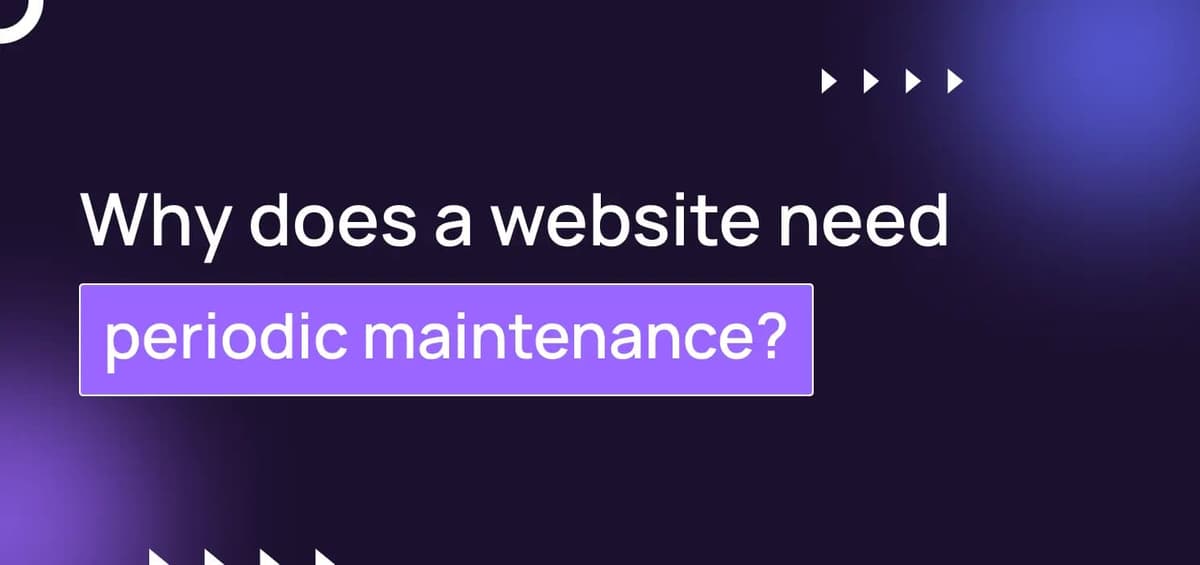 Why does a website need
periodic maintenance?